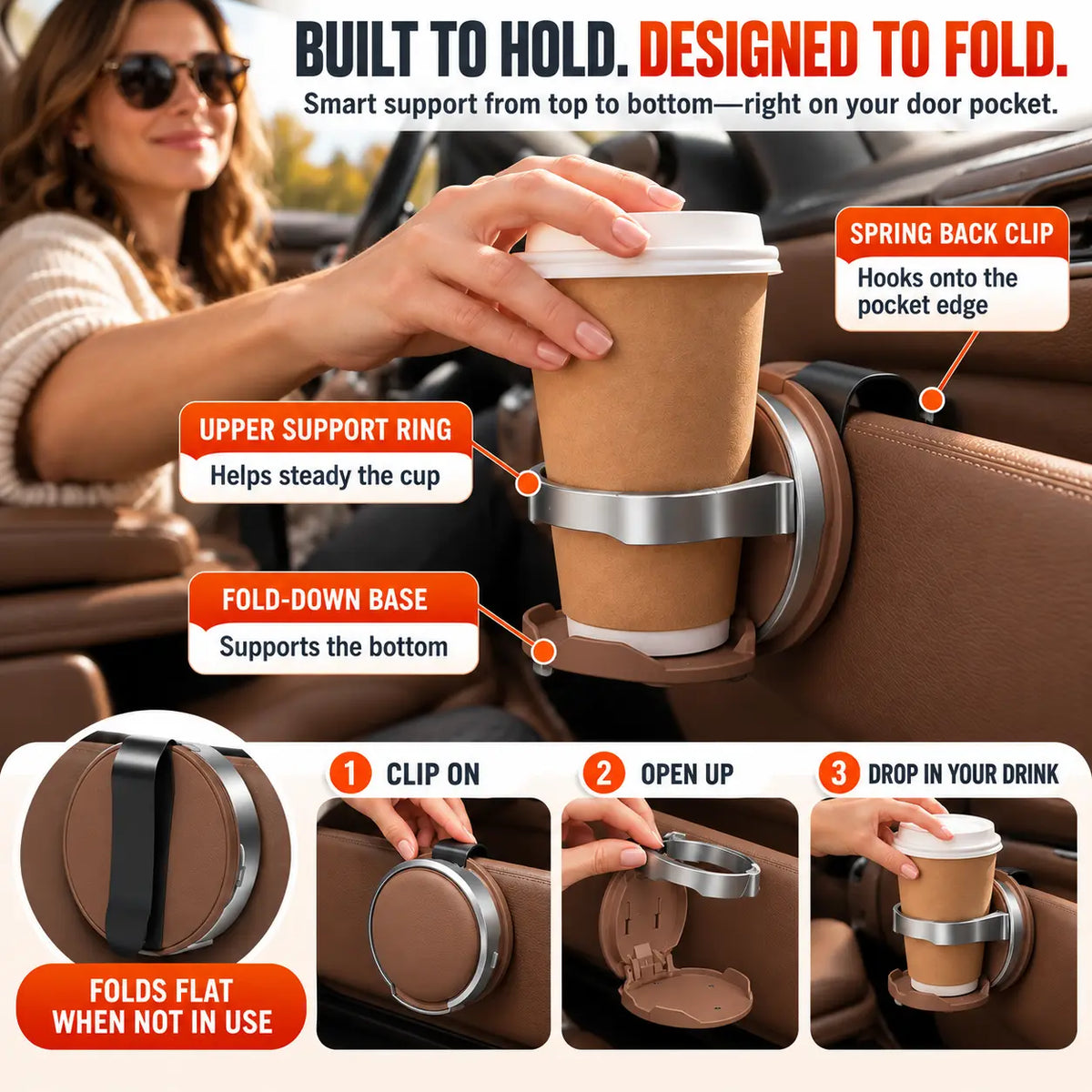 BUILT TO HOLD. DESIGNED TO FOLD.
Smart support from top to bottom—right on your door pocket.

SPRING BACK CLIP
Hooks onto the pocket edge

UPPER SUPPORT RING
Helps steady the cup

FOLD-DOWN BASE
Supports the bottom

FOLDS FLAT WHEN NOT IN USE

1 CLIP ON

2 OPEN UP

3 DROP IN YOUR DRINK