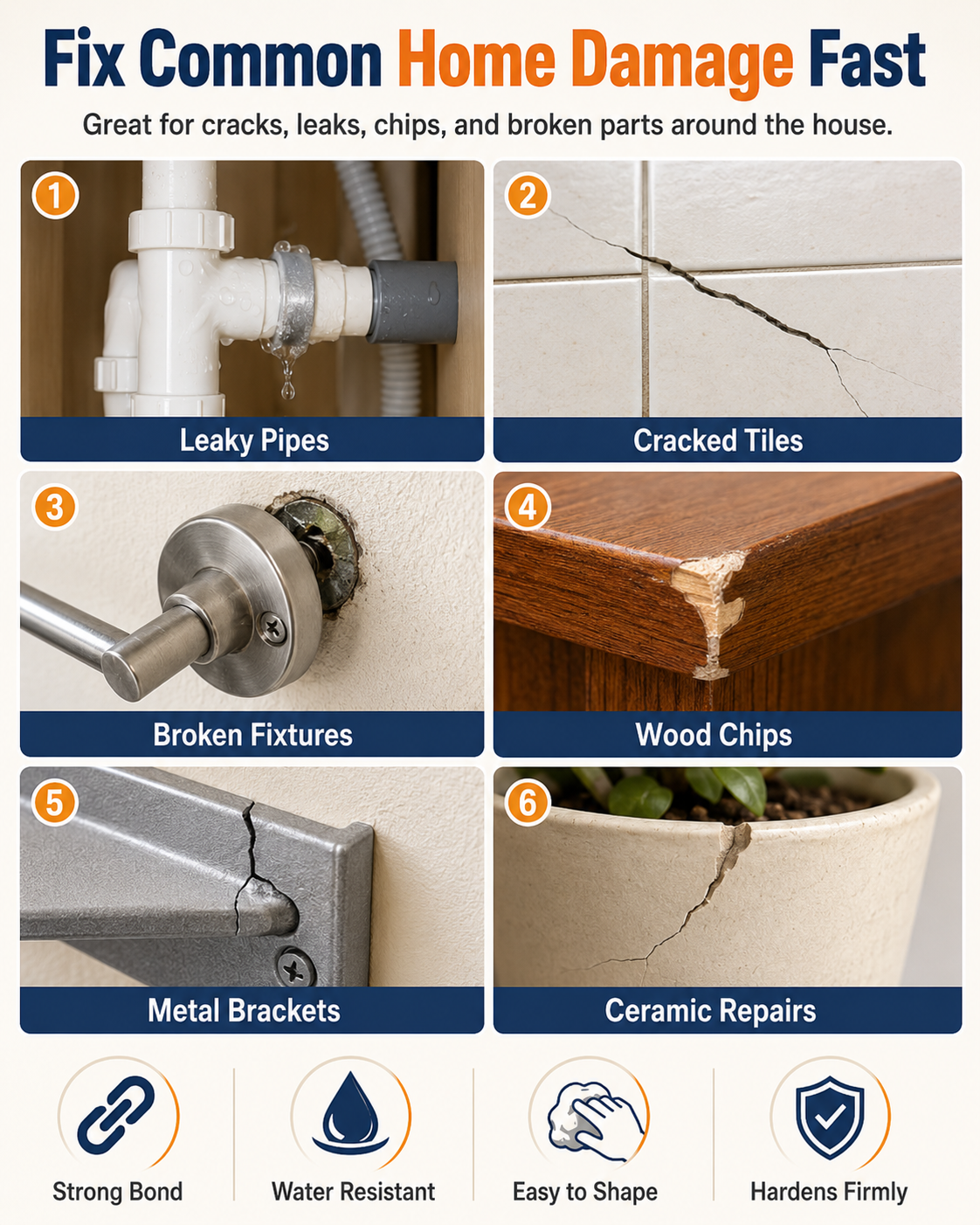 Fix Common Home Damage Fast

Great for cracks, leaks, chips, and broken parts around the house.

1
Leaky Pipes

2
Cracked Tiles

3
Broken Fixtures

4
Wood Chips

5
Metal Brackets

6
Ceramic Repairs

Strong Bond

Water Resistant

Easy to Shape

Hardens Firmly