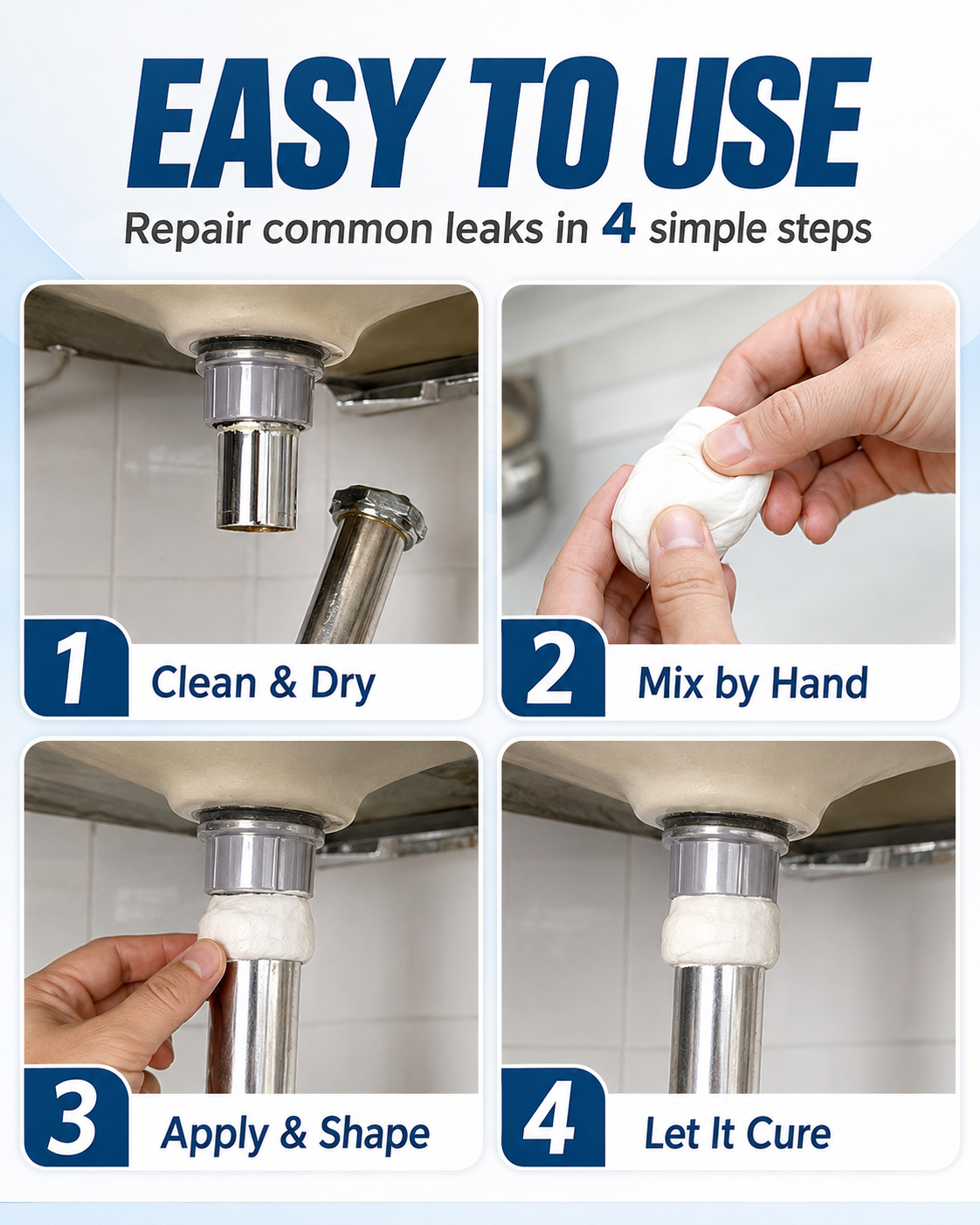 EASY TO USE

Repair common leaks in 4 simple steps

1 Clean & Dry

2 Mix by Hand

3 Apply & Shape

4 Let It Cure