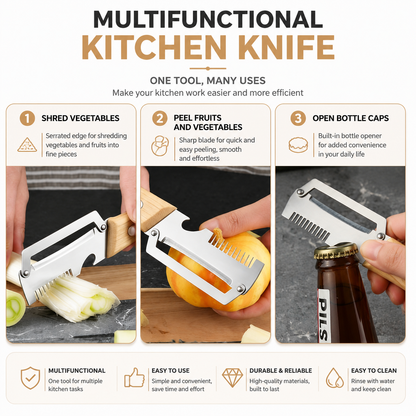 MULTIFUNCTIONAL
KITCHEN KNIFE

ONE TOOL, MANY USES
Make your kitchen work easier and more efficient

1 SHRED VEGETABLES
Serrated edge for shredding vegetables and fruits into fine pieces

2 PEEL FRUITS AND VEGETABLES
Sharp blade for quick and easy peeling, smooth and effortless

3 OPEN BOTTLE CAPS
Built-in bottle opener for added convenience in your daily life

PILS

MULTIFUNCTIONAL
One tool for multiple kitchen tasks

EASY TO USE
Simple and convenient, save time and effort

DURABLE & RELIABLE
High-quality materials, built to last

EASY TO CLEAN
Rinse with water and keep clean